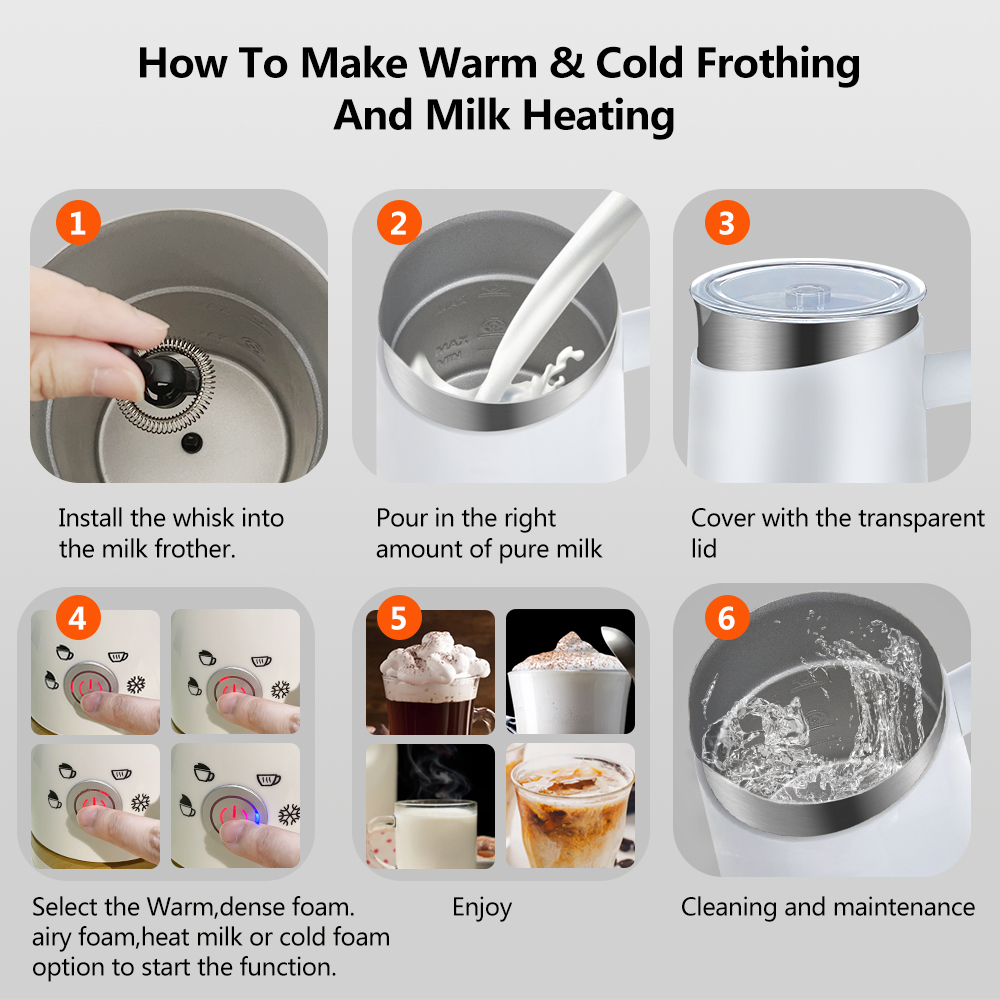 How To Make Warm & Cold Frothing And Milk Heating

1

Install the whisk into the milk frother.

2

MAX
MIN

Pour in the right amount of pure milk

3

Cover with the transparent lid

4

Select the Warm,dense foam. airy foam,heat milk or cold foam option to start the function.

5

Enjoy

6

Cleaning and maintenance